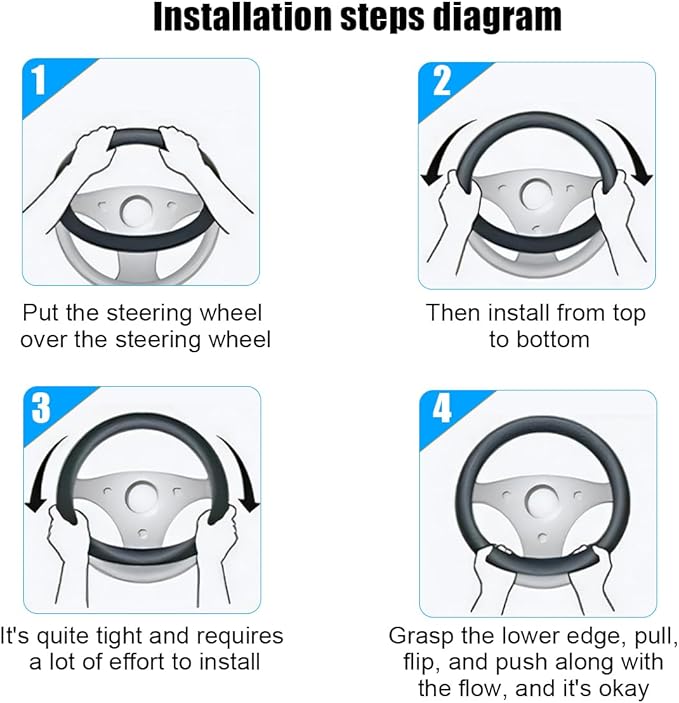 Installation steps diagram

1

Put the steering wheel over the steering wheel

2

Then install from top to bottom

3

It's quite tight and requires a lot of effort to install

4

Grasp the lower edge, pull, flip, and push along with the flow, and it's okay