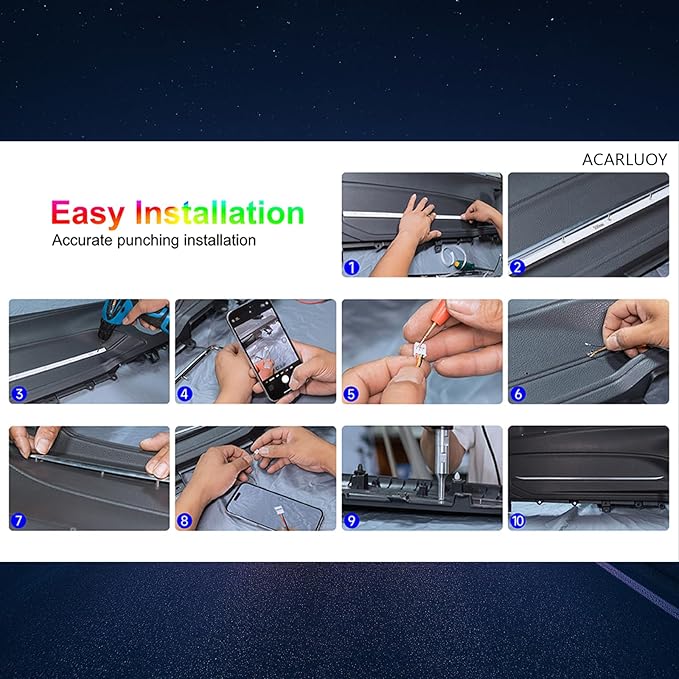 ACARLUOY

Easy Installation

Accurate punching installation

1

2

3

4

5

6

7

8

9

10