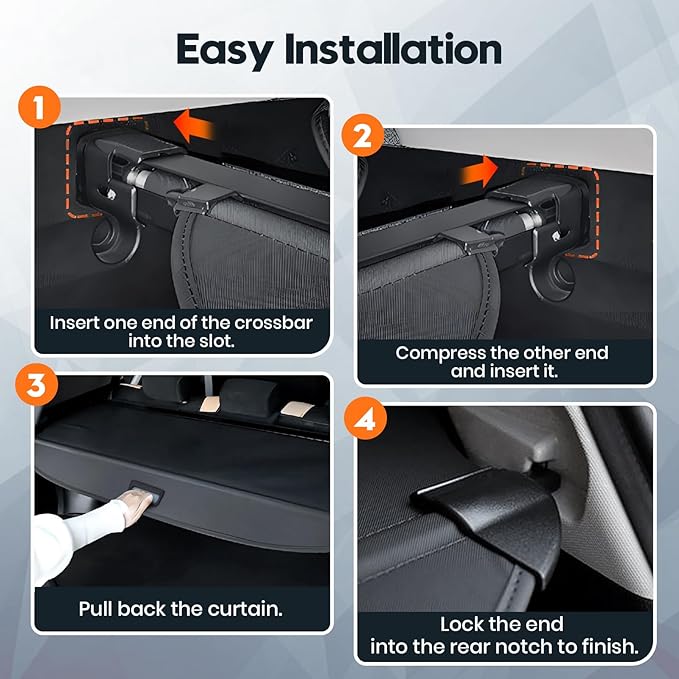 Easy Installation

1

Insert one end of the crossbar into the slot.

2

Compress the other end and insert it.

3

Pull back the curtain.

4

Lock the end into the rear notch to finish.