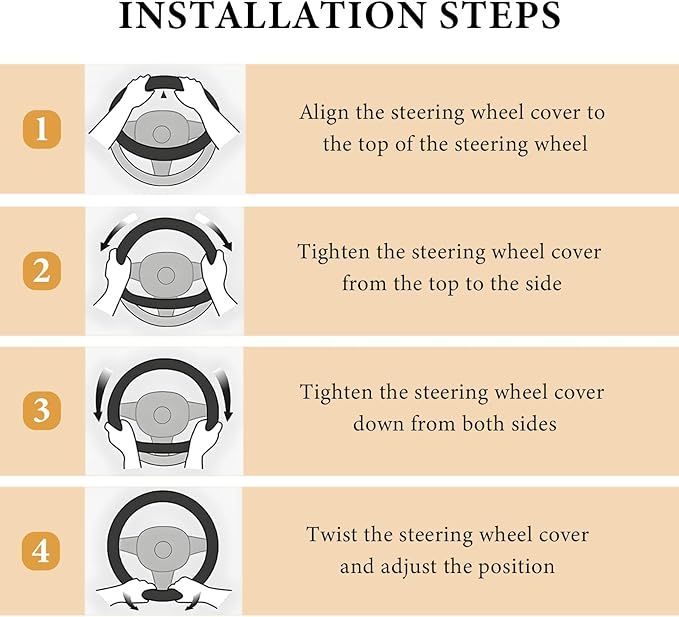 INSTALLATION STEPS

1

Align the steering wheel cover to the top of the steering wheel

2

Tighten the steering wheel cover from the top to the side

3

Tighten the steering wheel cover down from both sides

4

Twist the steering wheel cover and adjust the position