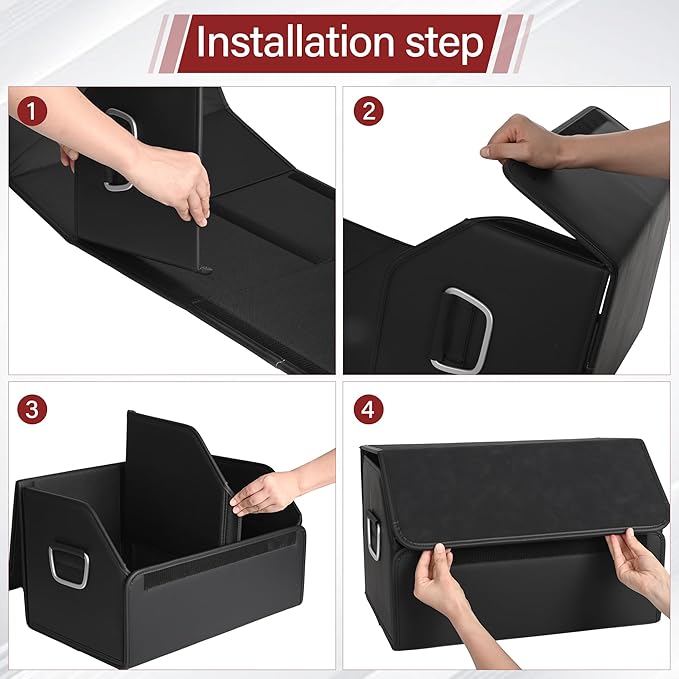 Installation step

1

2

3

4